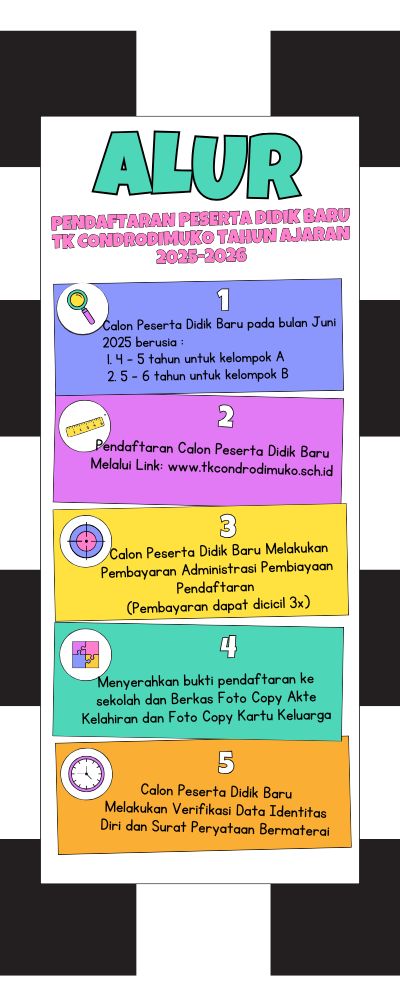 ALUR

PENDAFTARAN PESERTA DIDIK BARU TK CONDRODIMUKO TAHUN AJARAN 2025-2026

1

Calon Peserta Didik Baru pada bulan Juni 2025 berusia :
1. 4 - 5 tahun untuk kelompok A
2. 5 - 6 tahun untuk kelompok B

2

Pendaftaran Calon Peserta Didik Baru Melalui Link: www.tkcondrodimuko.sch.id

3

Calon Peserta Didik Baru Melakukan Pembayaran Administrasi Pembiayaan Pendaftaran
(Pembayaran dapat dicicil 3x)

4

Menyerahkan bukti pendaftaran ke sekolah dan Berkas Foto Copy Akte Kelahiran dan Foto Copy Kartu Keluarga

5

Calon Peserta Didik Baru Melakukan Verifikasi Data Identitas Diri dan Surat Peryataan Bermaterai